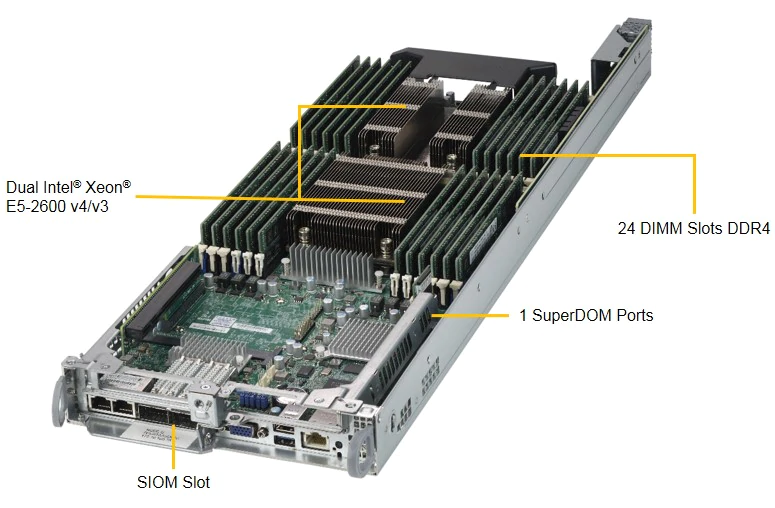 Dual Intel® Xeon®
E5-2600 v4/v3

24 DIMM Slots DDR4

1 SuperDOM Ports

SIOM Slot